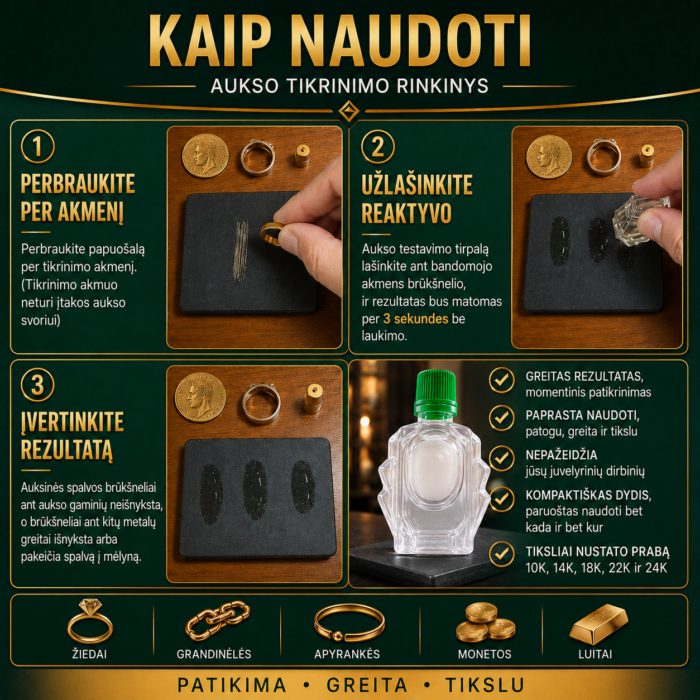 KAIP NAUDOTI

AUKSO TIKRINIMO RINKINYS

1

PERBRAUKITE PER AKMENĮ

Perbraukite papuošalą per tikrinimo akmenį. (Tikrinimo akmuo neturi įtakos aukso svoriui)

2

UŽLAŠINKITE REAKTYVO

Aukso testavimo tirpalą lašinkite ant bandomojo akmens brūkšnelio, ir rezultatas bus matomas per 3 sekundes be laukimo.

3

ĮVERTINKITE REZULTATĄ

Auksinės spalvos brūkšneliai ant aukso gaminių neišnyksta, o brūkšneliai ant kitų metalų greitai išnyksta arba pakeičia spalvą į mėlyną.

GREITAS REZULTATAS, momentinis patikrinimas

PAPRASTA NAUDOTI, patogu, greita ir tikslu

NEPAŽEIDŽIA jūsų juvelyrinių dirbinių

KOMPAKTIŠKAS DYDIS, paruoštas naudoti bet kada ir bet kur

TIKSLIAI NUSTATO PRABĄ 10K, 14K, 18K, 22K ir 24K

ŽIEDAI

GRANDINĖLĖS

APYRANKĖS

MONETOS

LUITAI

PATIKIMA • GREITA • TIKSLU